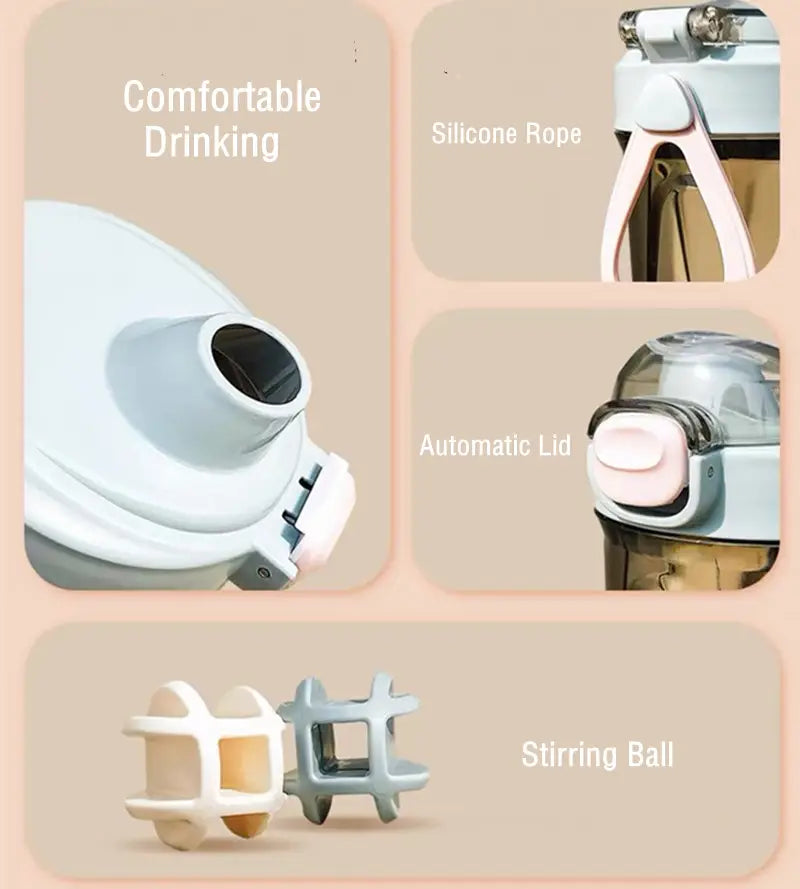 Comfortable Drinking

Silicone Rope

Automatic Lid

Stirring Ball