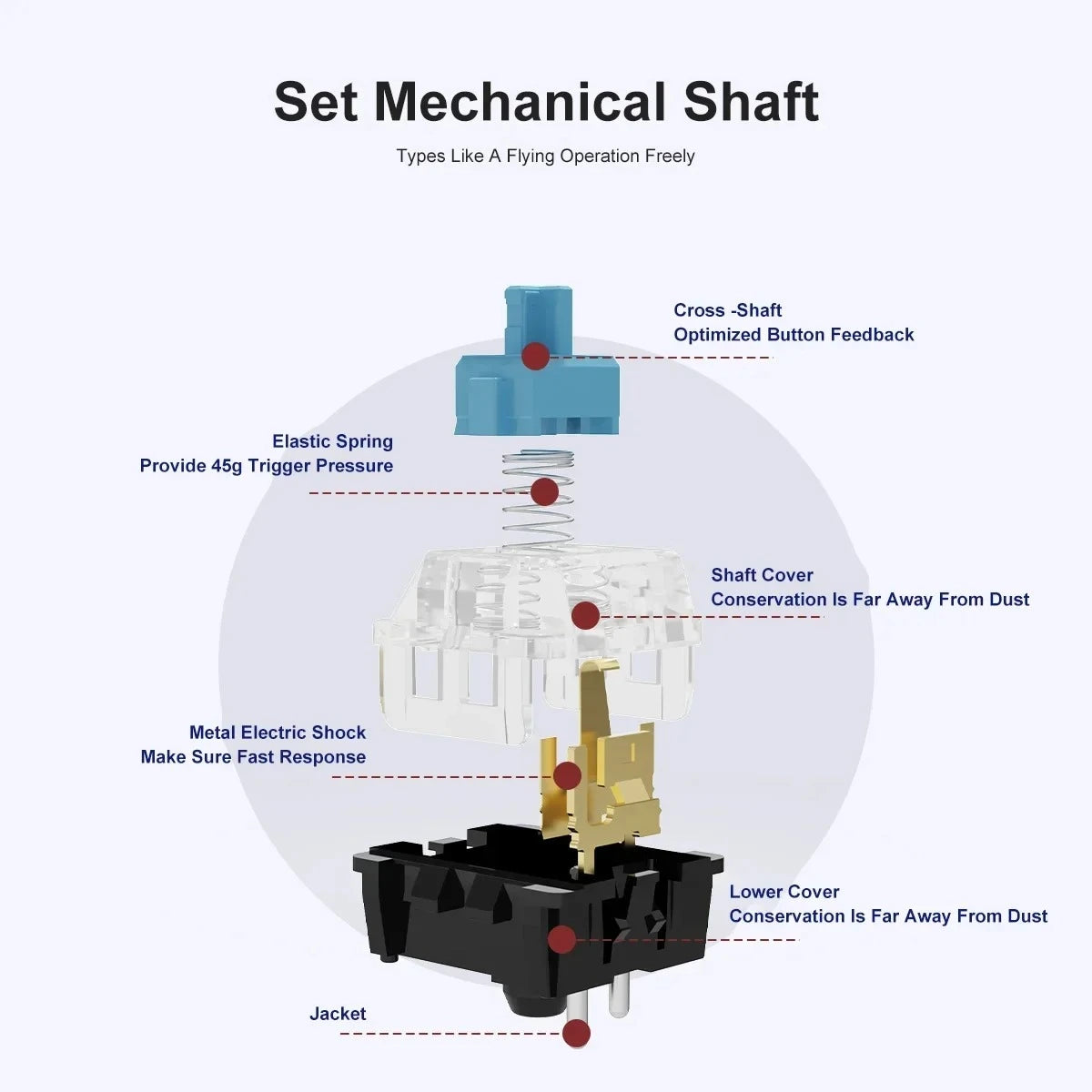 Set Mechanical Shaft

Types Like A Flying Operation Freely

Cross -Shaft
Optimized Button Feedback

Elastic Spring
Provide 45g Trigger Pressure

Shaft Cover
Conservation Is Far Away From Dust

Metal Electric Shock
Make Sure Fast Response

Lower Cover
Conservation Is Far Away From Dust

Jacket