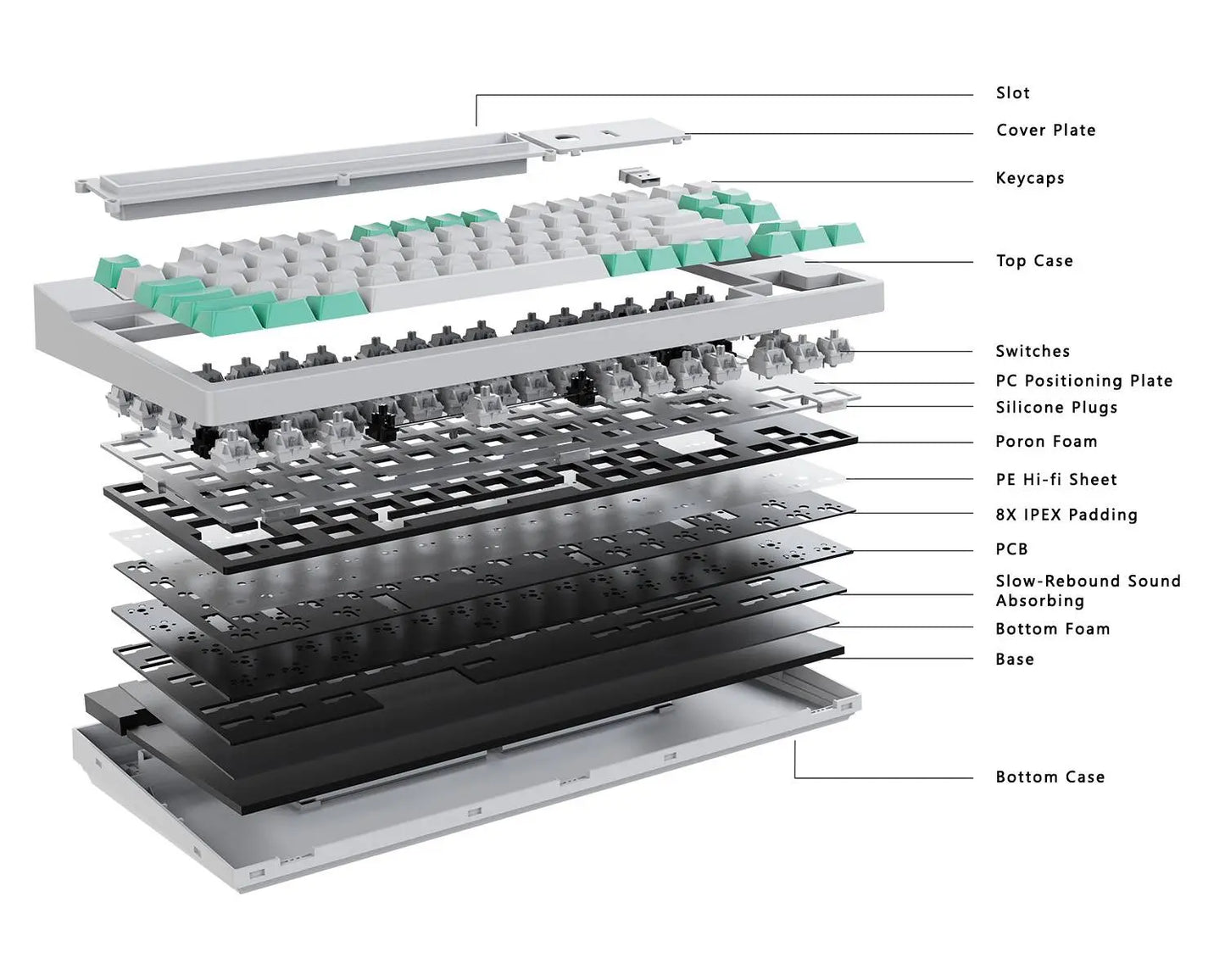 Slot

Cover Plate

Keycaps

Top Case

Switches

PC Positioning Plate

Silicone Plugs

Poron Foam

PE Hi-fi Sheet

8X IPEX Padding

PCB

Slow-Rebound Sound Absorbing

Bottom Foam

Base

Bottom Case