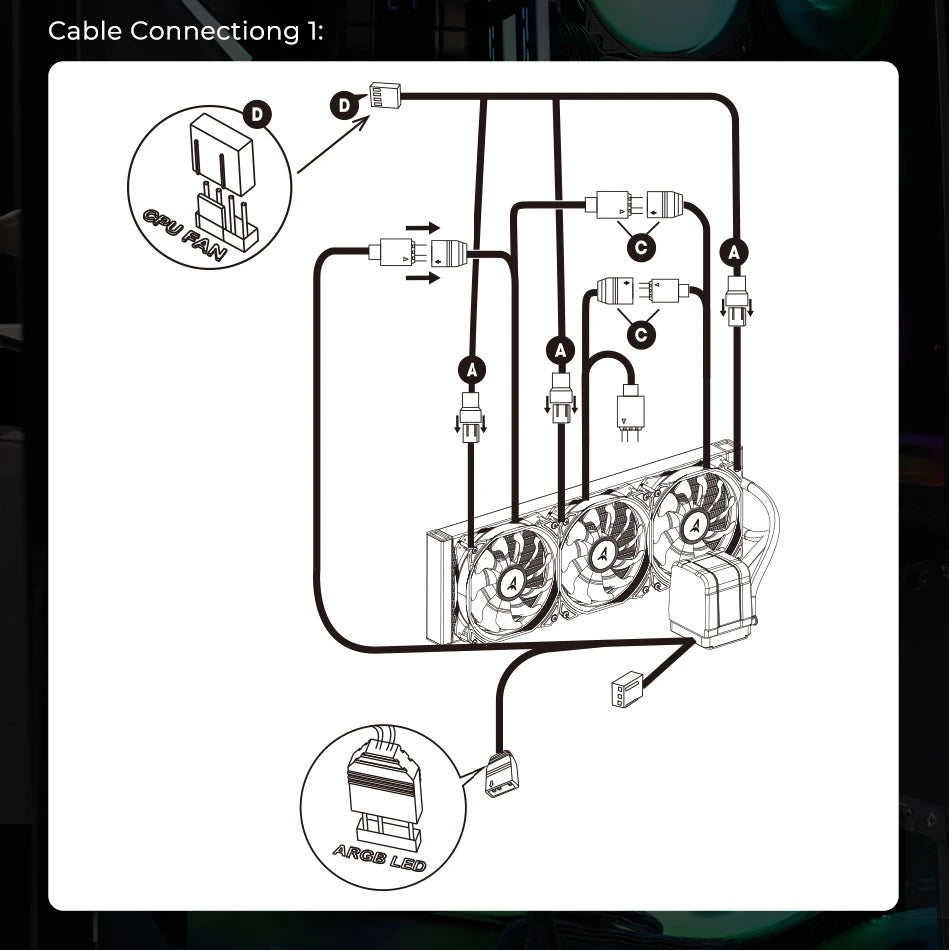 Cable Connectiong 1:

D

CPU FAN

D

C

A

C

A

A

ARGB LED