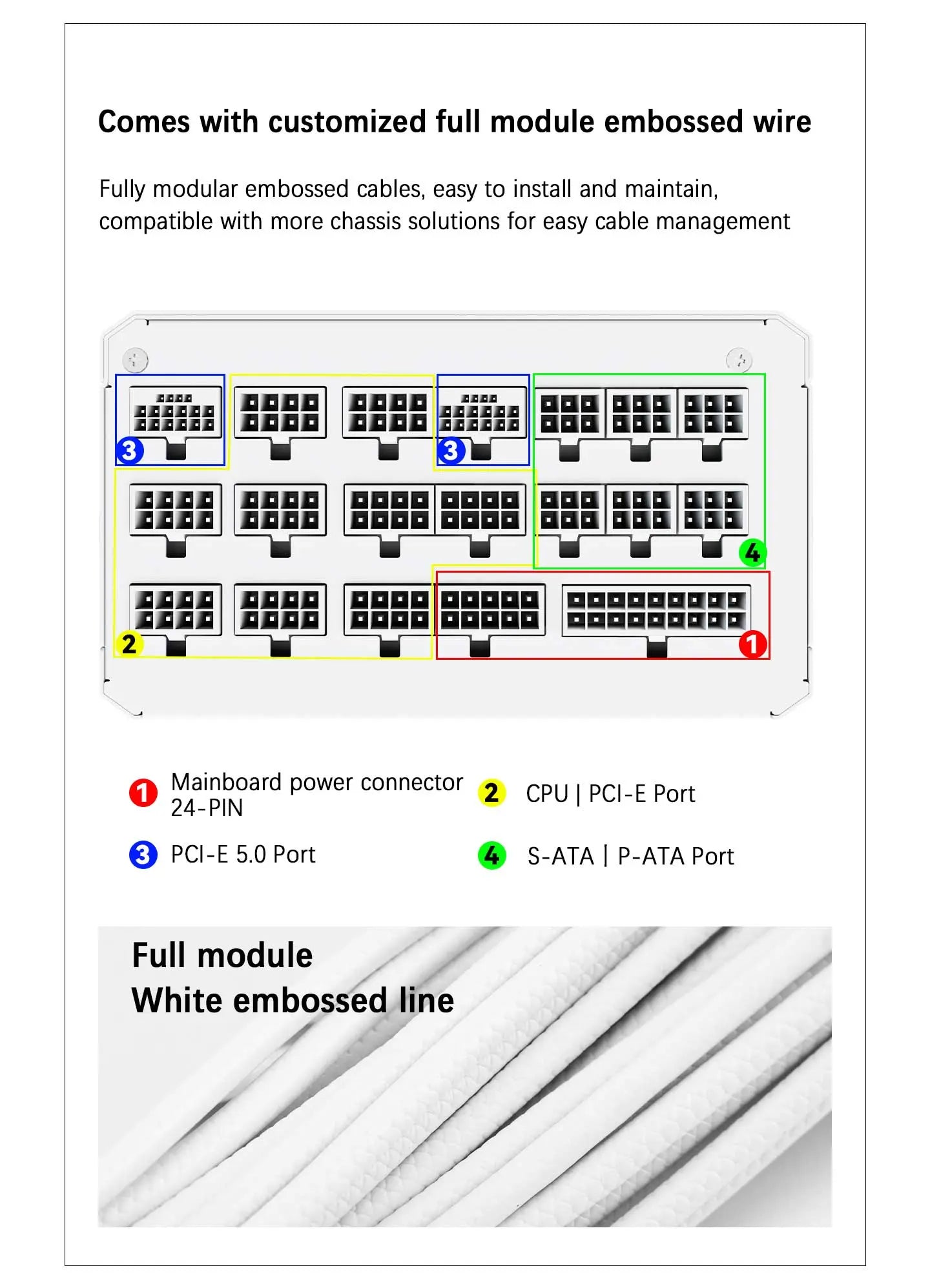 Comes with customized full module embossed wire

Fully modular embossed cables, easy to install and maintain, compatible with more chassis solutions for easy cable management

3 3 4 2 1

1 Mainboard power connector 24-PIN

2 CPU | PCI-E Port

3 PCI-E 5.0 Port

4 S-ATA | P-ATA Port

Full module
White embossed line