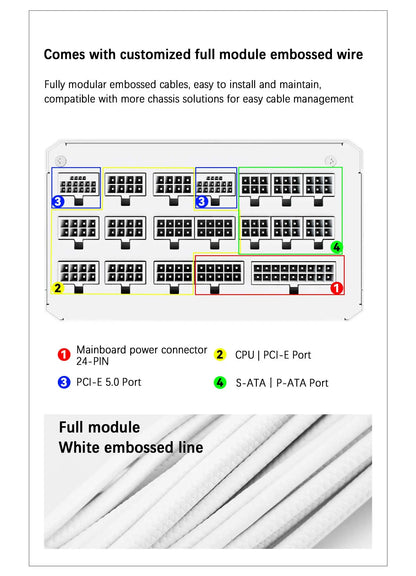 Comes with customized full module embossed wire

Fully modular embossed cables, easy to install and maintain, compatible with more chassis solutions for easy cable management

3
3
4
2
1

1 Mainboard power connector 24-PIN
2 CPU | PCI-E Port
3 PCI-E 5.0 Port
4 S-ATA | P-ATA Port

Full module
White embossed line