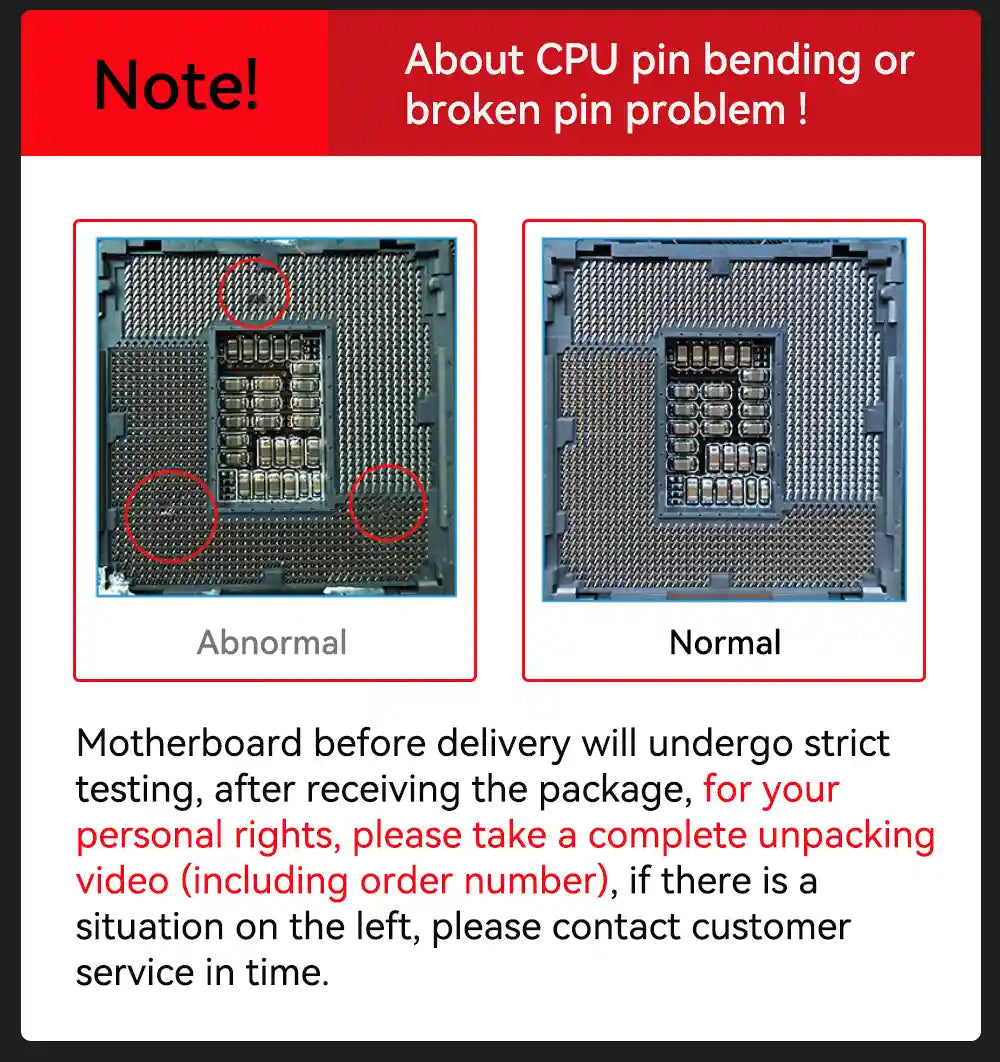 Note!

About CPU pin bending or broken pin problem !

Abnormal

Normal

Motherboard before delivery will undergo strict testing, after receiving the package, for your personal rights, please take a complete unpacking video (including order number), if there is a situation on the left, please contact customer service in time.