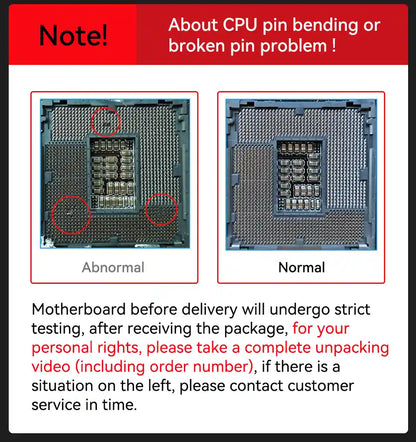 Note!

About CPU pin bending or broken pin problem !

Abnormal

Normal

Motherboard before delivery will undergo strict testing, after receiving the package, for your personal rights, please take a complete unpacking video (including order number), if there is a situation on the left, please contact customer service in time.