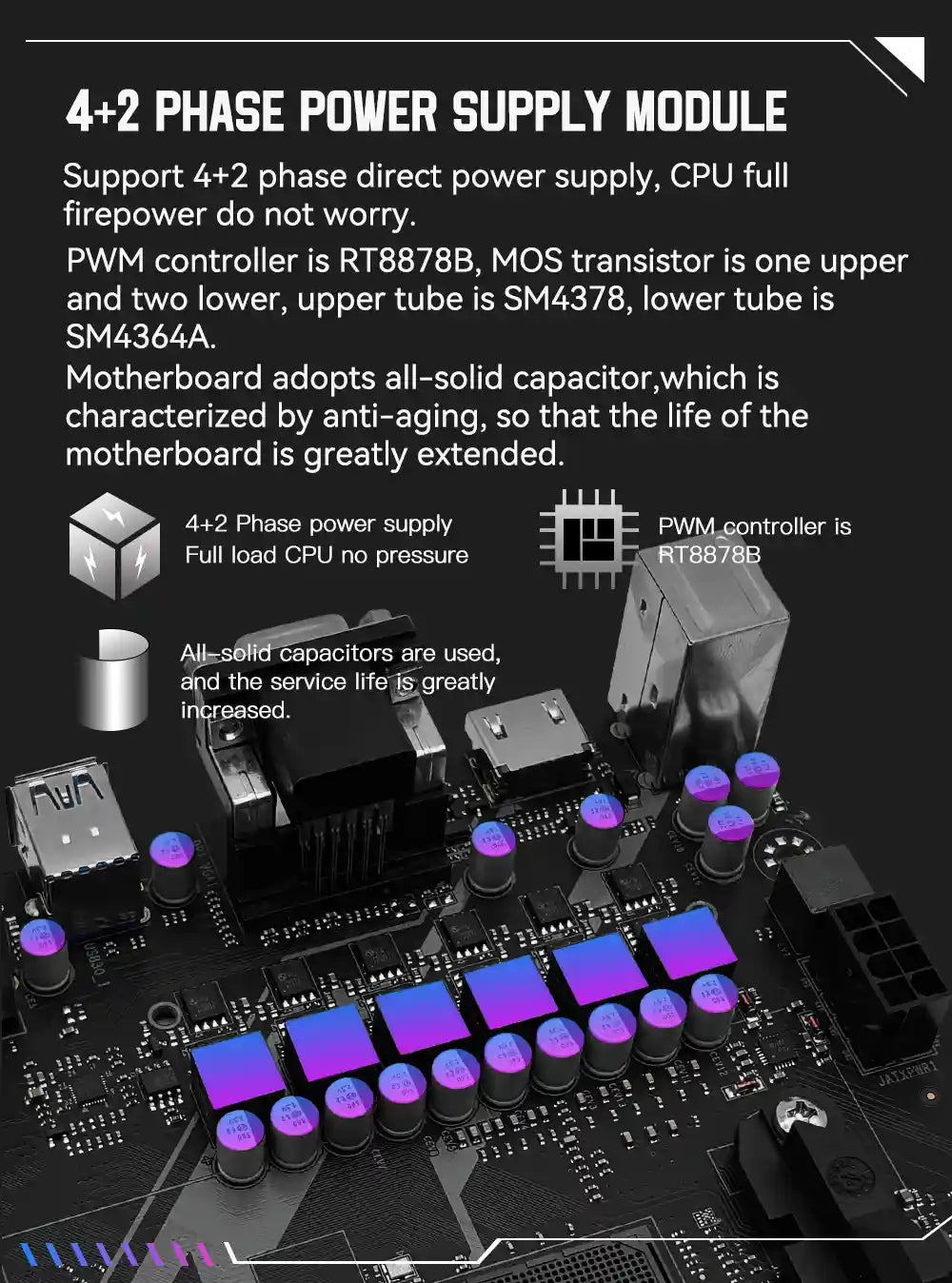 4+2 PHASE POWER SUPPLY MODULE

Support 4+2 phase direct power supply, CPU full firepower do not worry.

PWM controller is RT8878B, MOS transistor is one upper and two lower, upper tube is SM4378, lower tube is SM4364A.

Motherboard adopts all-solid capacitor,which is characterized by anti-aging, so that the life of the motherboard is greatly extended.

4+2 Phase power supply
Full load CPU no pressure

PWM controller is RT8878B

All-solid capacitors are used, and the service life is greatly increased.

JATXPWR1