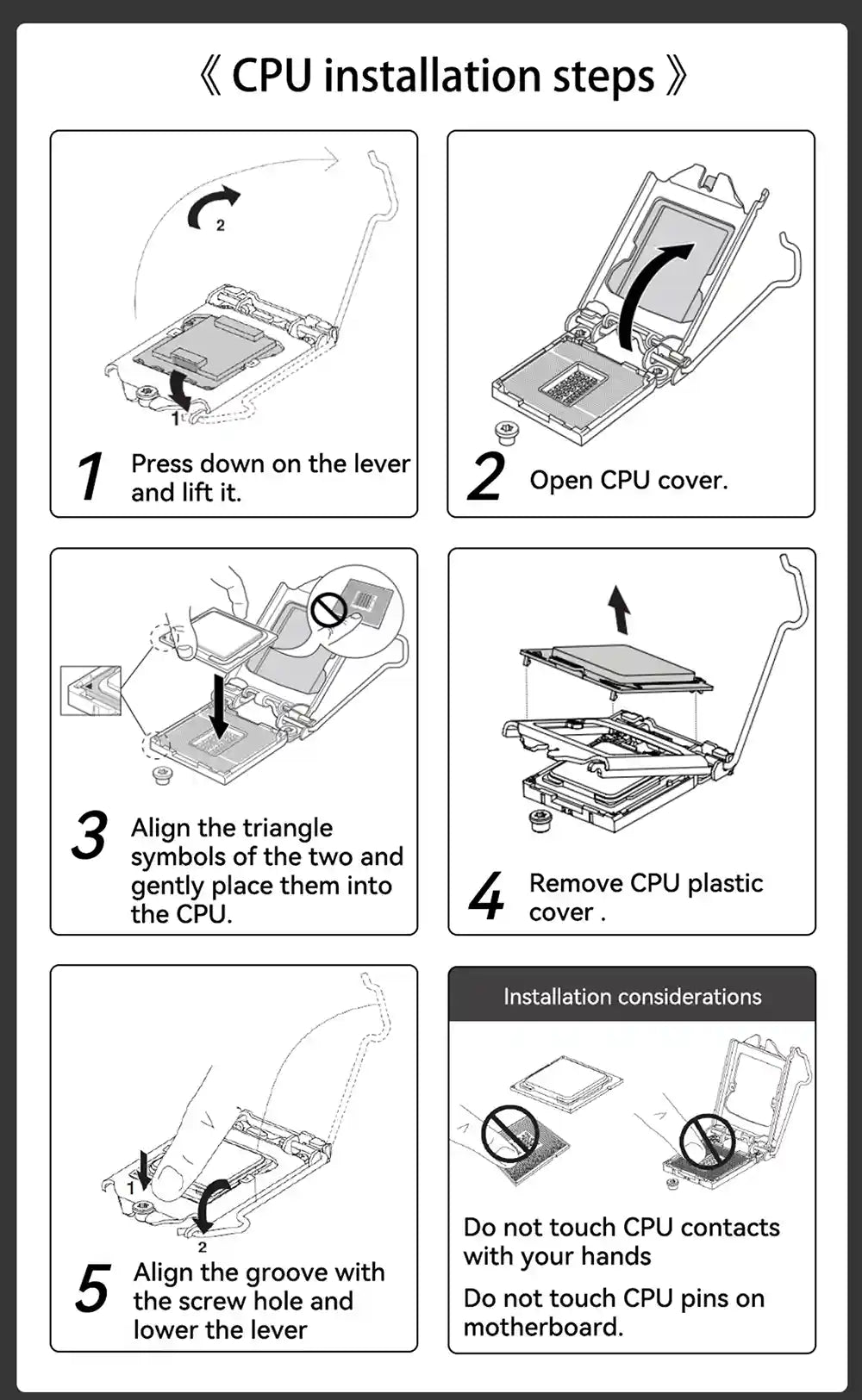 《 CPU installation steps 》

2

1

1 Press down on the lever and lift it.

2 Open CPU cover.

3 Align the triangle symbols of the two and gently place them into the CPU.

4 Remove CPU plastic cover .

1

2

5 Align the groove with the screw hole and lower the lever

Installation considerations

Do not touch CPU contacts with your hands

Do not touch CPU pins on motherboard.