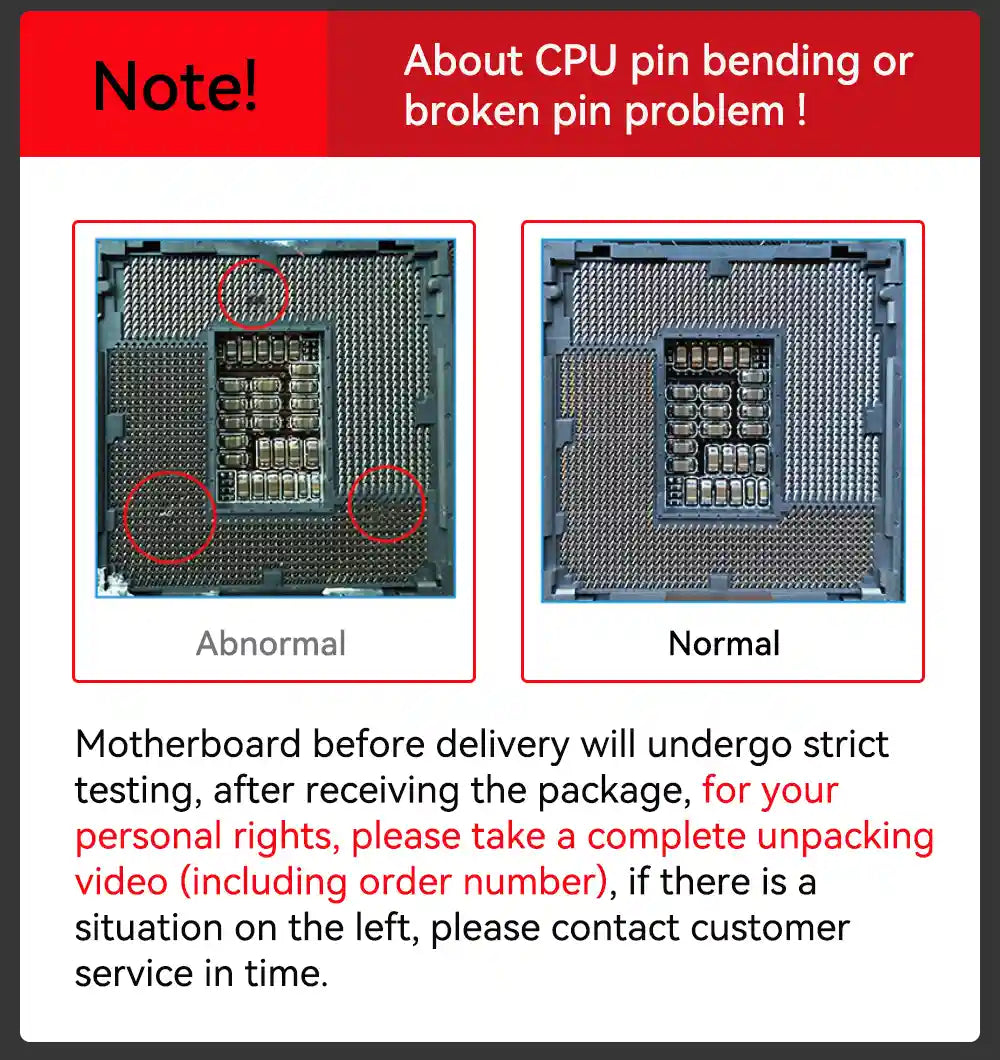 Note!

About CPU pin bending or broken pin problem !

Abnormal

Normal

Motherboard before delivery will undergo strict testing, after receiving the package, for your personal rights, please take a complete unpacking video (including order number), if there is a situation on the left, please contact customer service in time.