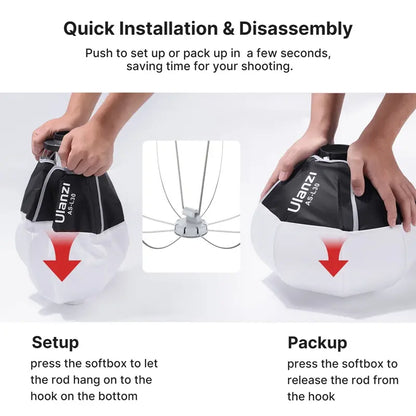 Quick Installation & Disassembly

Push to set up or pack up in a few seconds, saving time for your shooting.

Ulanzi
AS-L30

Ulanzi
AS-L30

Setup
press the softbox to let the rod hang on to the hook on the bottom

Packup
press the softbox to release the rod from the hook